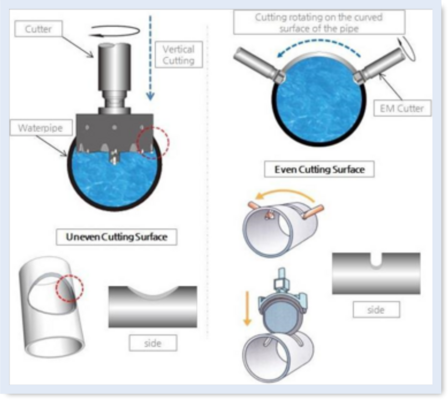 Cutter

Vertical Cutting

Waterpipe

Uneven Cutting Surface

side

Cutting rotating on the curved surface of the pipe

EM Cutter

Even Cutting Surface

side